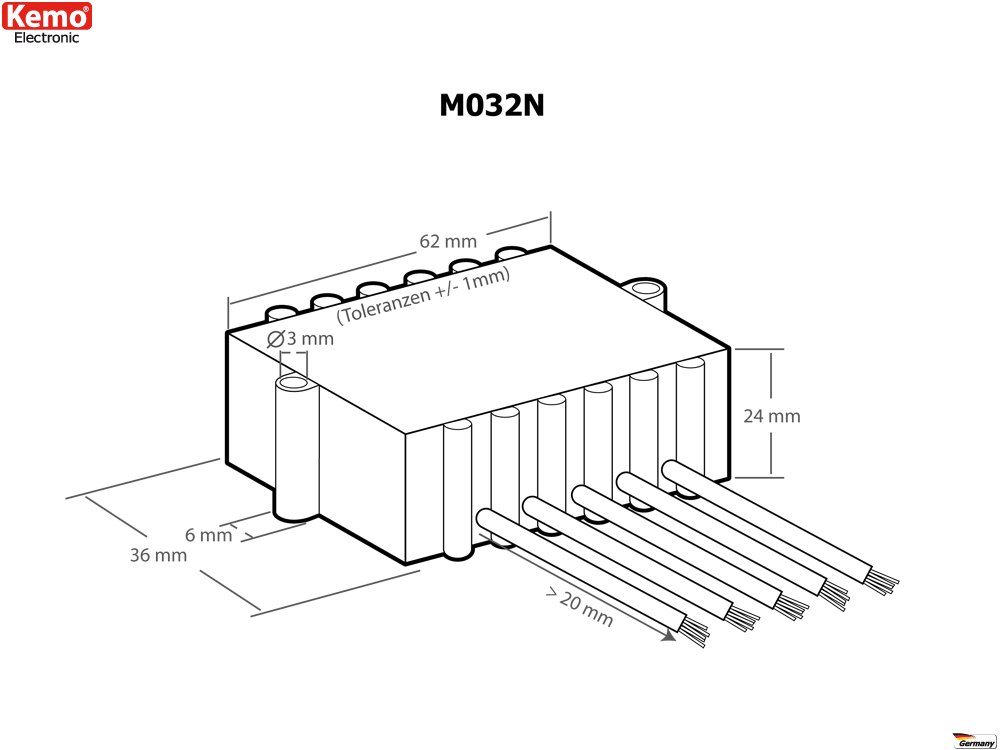 Kemo®
Electronic

M032N

62 mm
(Toleranzen +/- 1mm)
∅3 mm
24 mm
6 mm
36 mm
> 20 mm

Germany